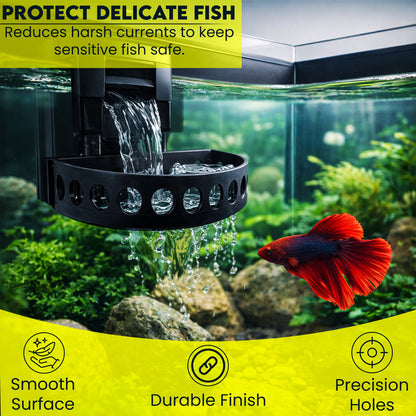 PROTECT DELICATE FISH
Reduces harsh currents to keep sensitive fish safe.

Smooth Surface

Durable Finish

Precision Holes